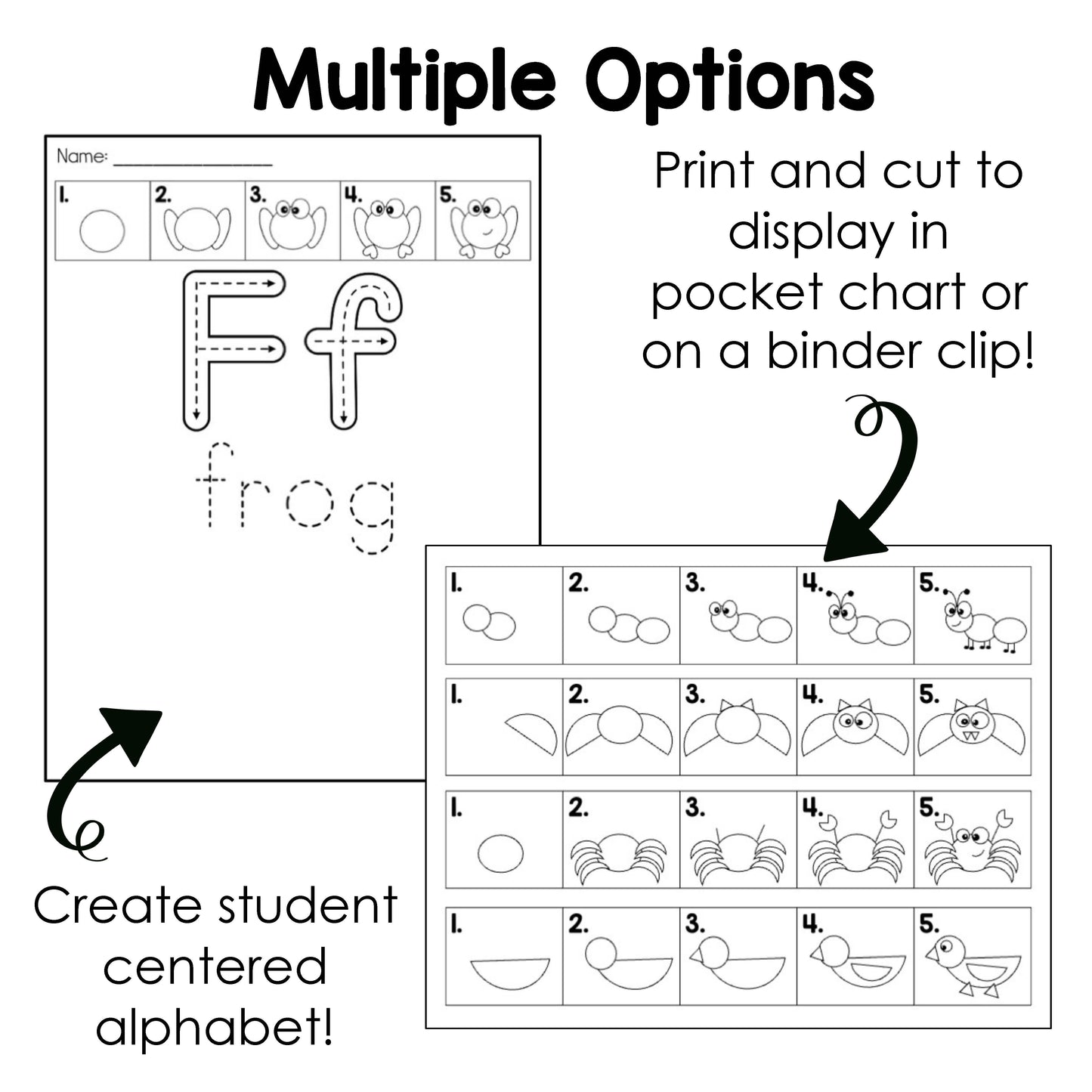 Multiple Options

Name: _______________

| 1. | 2. | 3. | 4. | 5. |
|---|---|---|---|---|

Ff

frog

Print and cut to display in pocket chart or on a binder clip!

| 1. | 2. | 3. | 4. | 5. |
|---|---|---|---|---|
| 1. | 2. | 3. | 4. | 5. |
| 1. | 2. | 3. | 4. | 5. |
| 1. | 2. | 3. | 4. | 5. |

Create student centered alphabet!