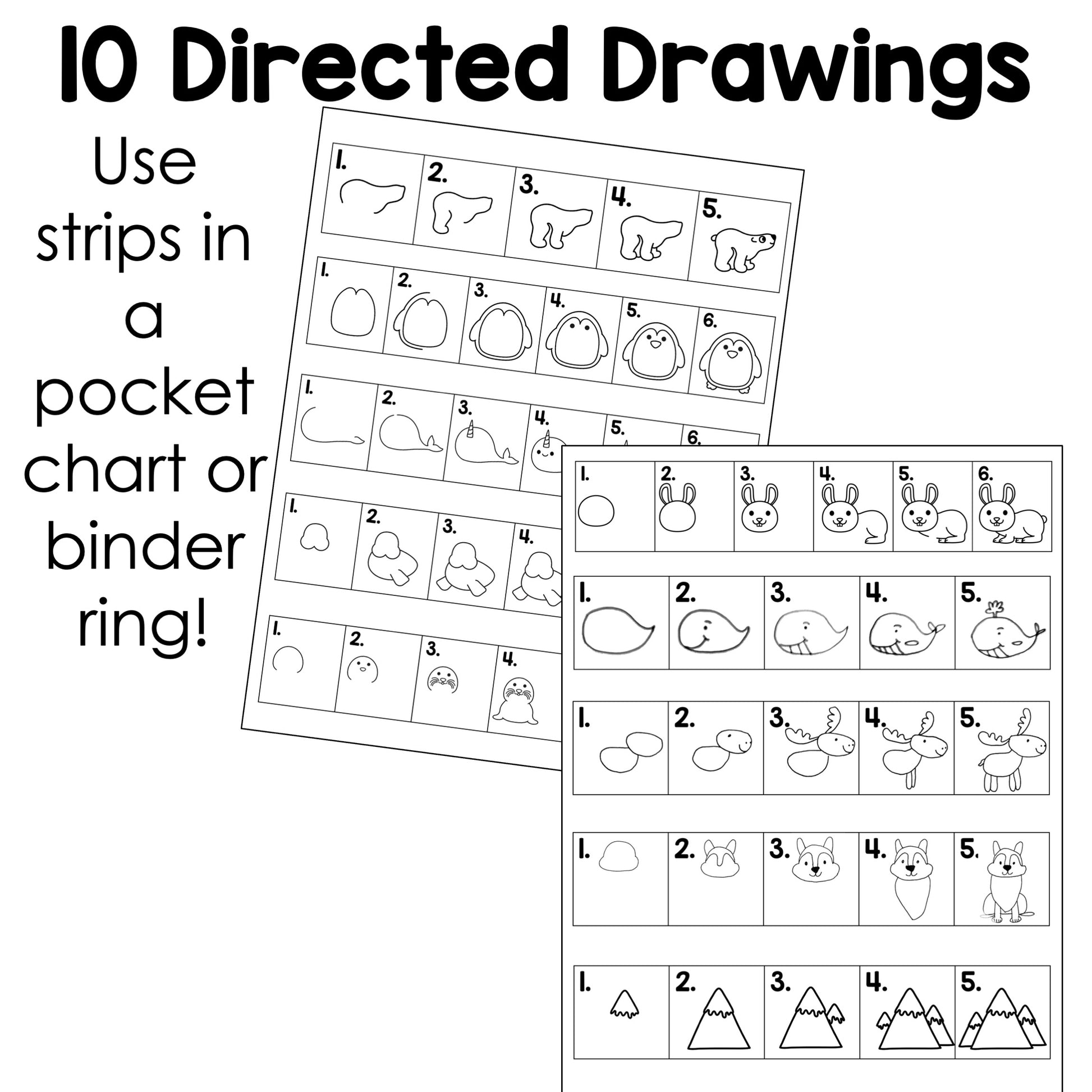 10 Directed Drawings

Use strips in a pocket chart or binder ring!

1. 2. 3. 4. 5.

1. 2. 3. 4. 5. 6.

1. 2. 3. 4. 5. 6.

1. 2. 3. 4.

1. 2. 3. 4.

1. 2. 3. 4. 5. 6.

1. 2. 3. 4. 5.

1. 2. 3. 4. 5.

1. 2. 3. 4. 5.

1. 2. 3. 4. 5.